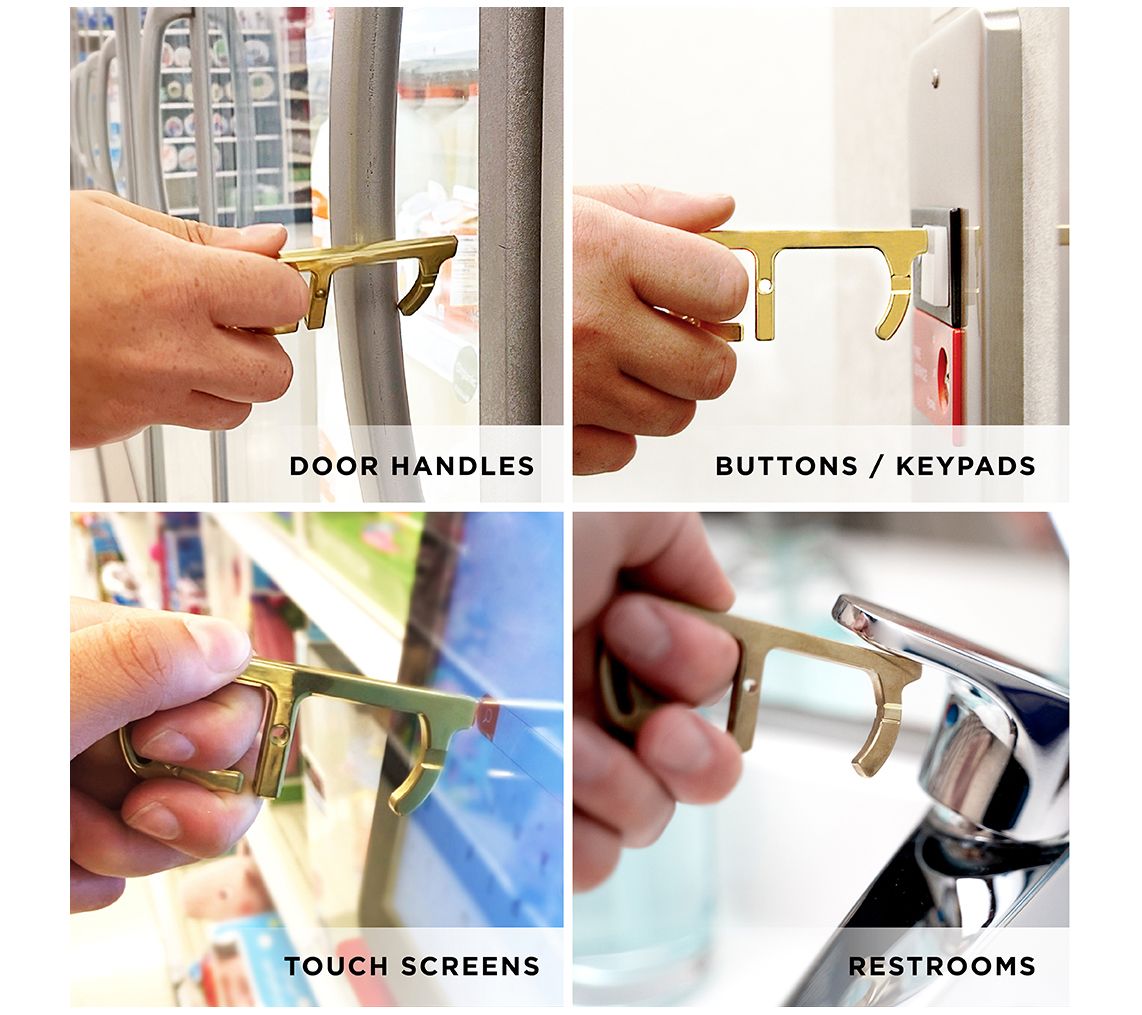 DOOR HANDLES

BUTTONS / KEYPADS

TOUCH SCREENS

RESTROOMS