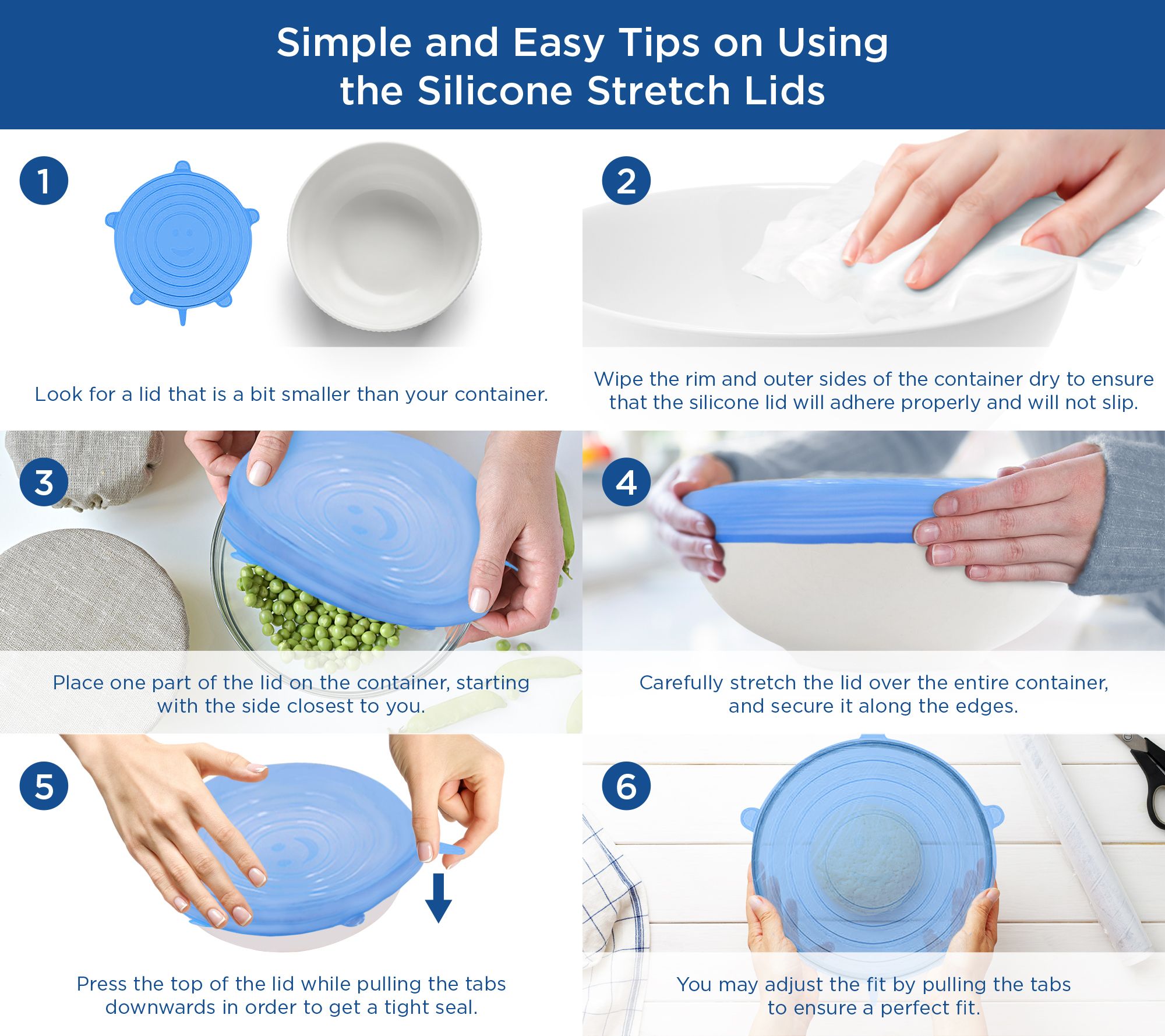 Simple and Easy Tips on Using the Silicone Stretch Lids

1

Look for a lid that is a bit smaller than your container.

2

Wipe the rim and outer sides of the container dry to ensure that the silicone lid will adhere properly and will not slip.

3

Place one part of the lid on the container, starting with the side closest to you.

4

Carefully stretch the lid over the entire container, and secure it along the edges.

5

Press the top of the lid while pulling the tabs downwards in order to get a tight seal.

6

You may adjust the fit by pulling the tabs to ensure a perfect fit.