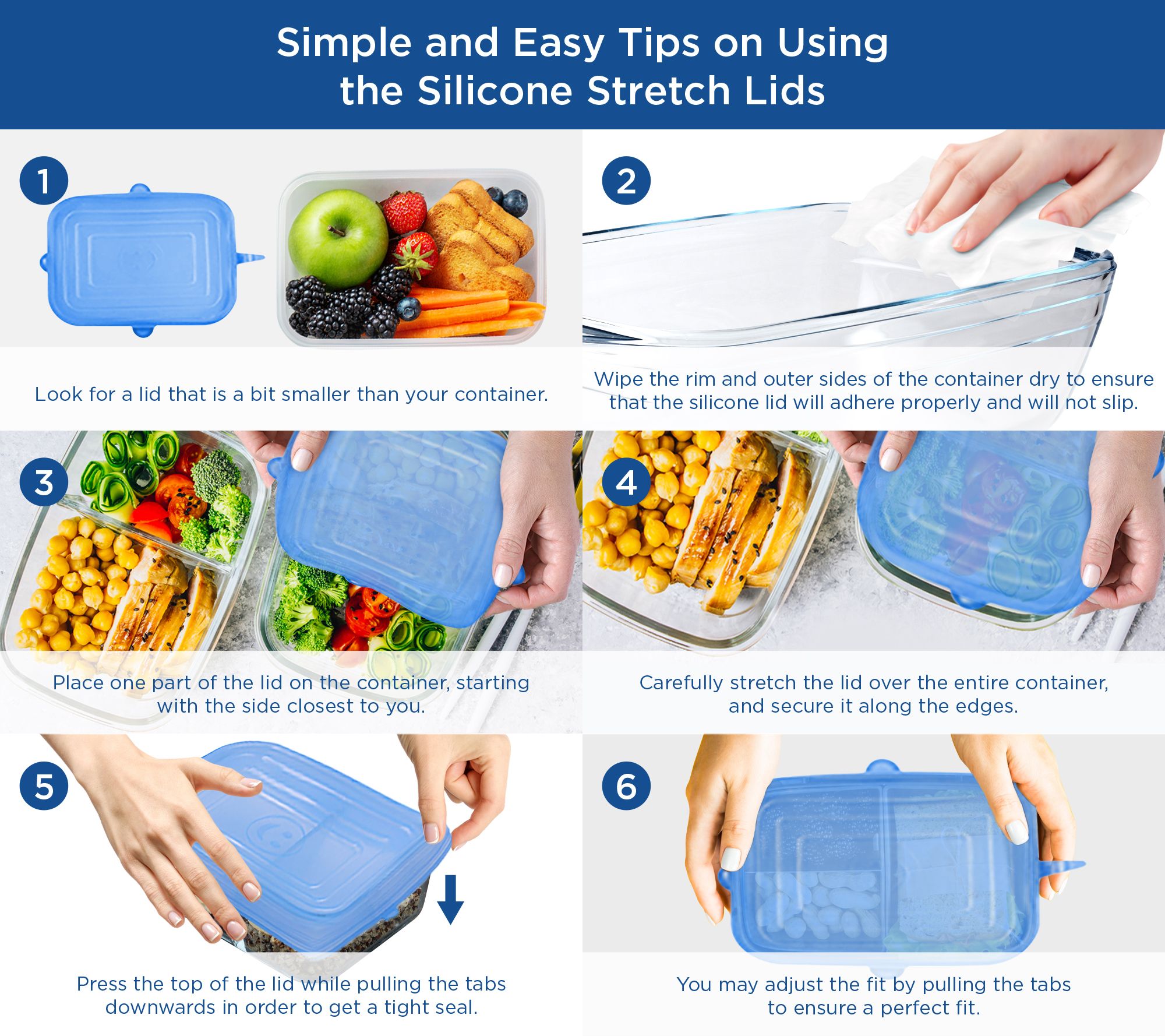 Simple and Easy Tips on Using the Silicone Stretch Lids

1

Look for a lid that is a bit smaller than your container.

2

Wipe the rim and outer sides of the container dry to ensure that the silicone lid will adhere properly and will not slip.

3

Place one part of the lid on the container, starting with the side closest to you.

4

Carefully stretch the lid over the entire container, and secure it along the edges.

5

Press the top of the lid while pulling the tabs downwards in order to get a tight seal.

6

You may adjust the fit by pulling the tabs to ensure a perfect fit.