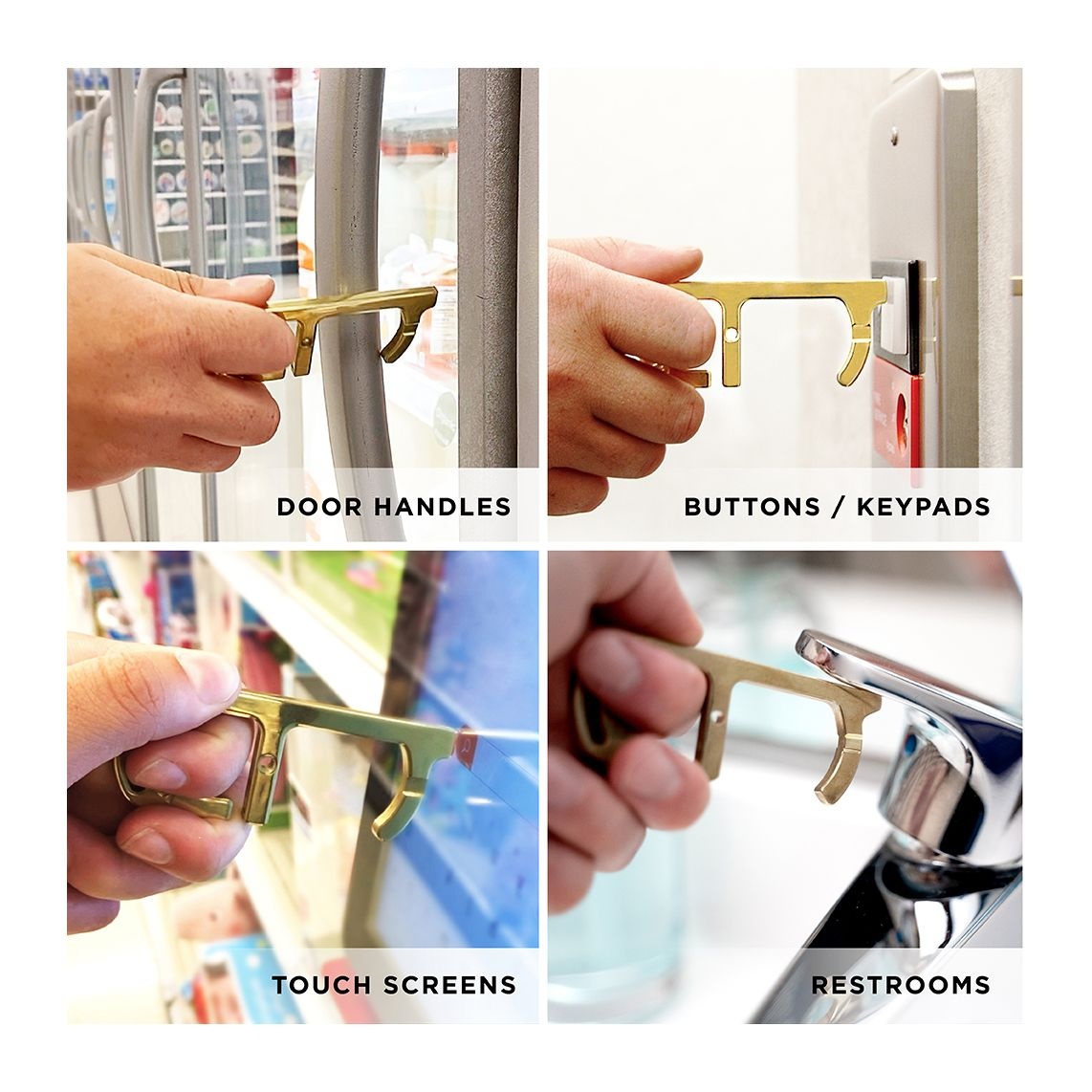 DOOR HANDLES

BUTTONS / KEYPADS

TOUCH SCREENS

RESTROOMS