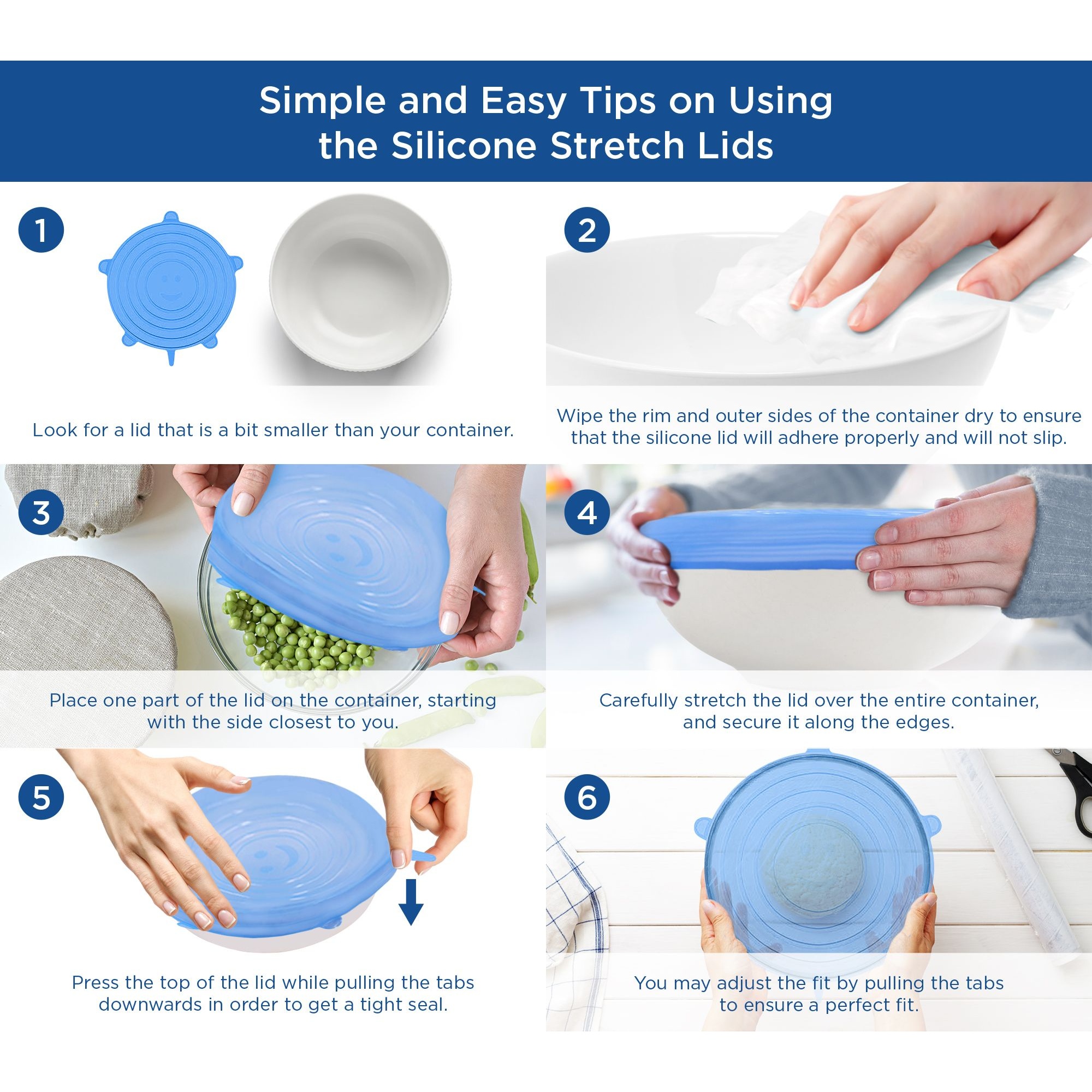 Simple and Easy Tips on Using the Silicone Stretch Lids

1

Look for a lid that is a bit smaller than your container.

2

Wipe the rim and outer sides of the container dry to ensure that the silicone lid will adhere properly and will not slip.

3

Place one part of the lid on the container, starting with the side closest to you.

4

Carefully stretch the lid over the entire container, and secure it along the edges.

5

Press the top of the lid while pulling the tabs downwards in order to get a tight seal.

6

You may adjust the fit by pulling the tabs to ensure a perfect fit.