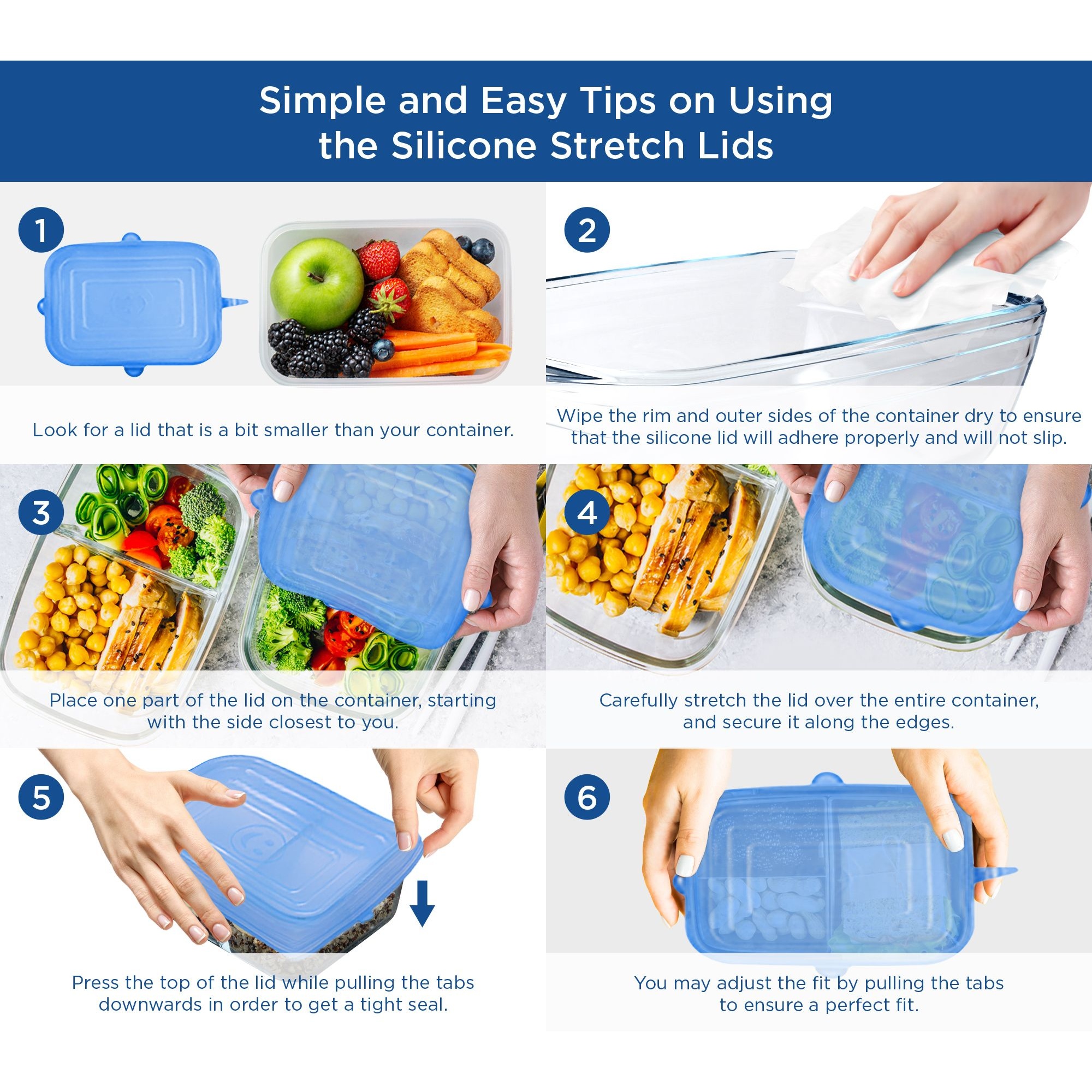 Simple and Easy Tips on Using the Silicone Stretch Lids

1

Look for a lid that is a bit smaller than your container.

2

Wipe the rim and outer sides of the container dry to ensure that the silicone lid will adhere properly and will not slip.

3

Place one part of the lid on the container, starting with the side closest to you.

4

Carefully stretch the lid over the entire container, and secure it along the edges.

5

Press the top of the lid while pulling the tabs downwards in order to get a tight seal.

6

You may adjust the fit by pulling the tabs to ensure a perfect fit.