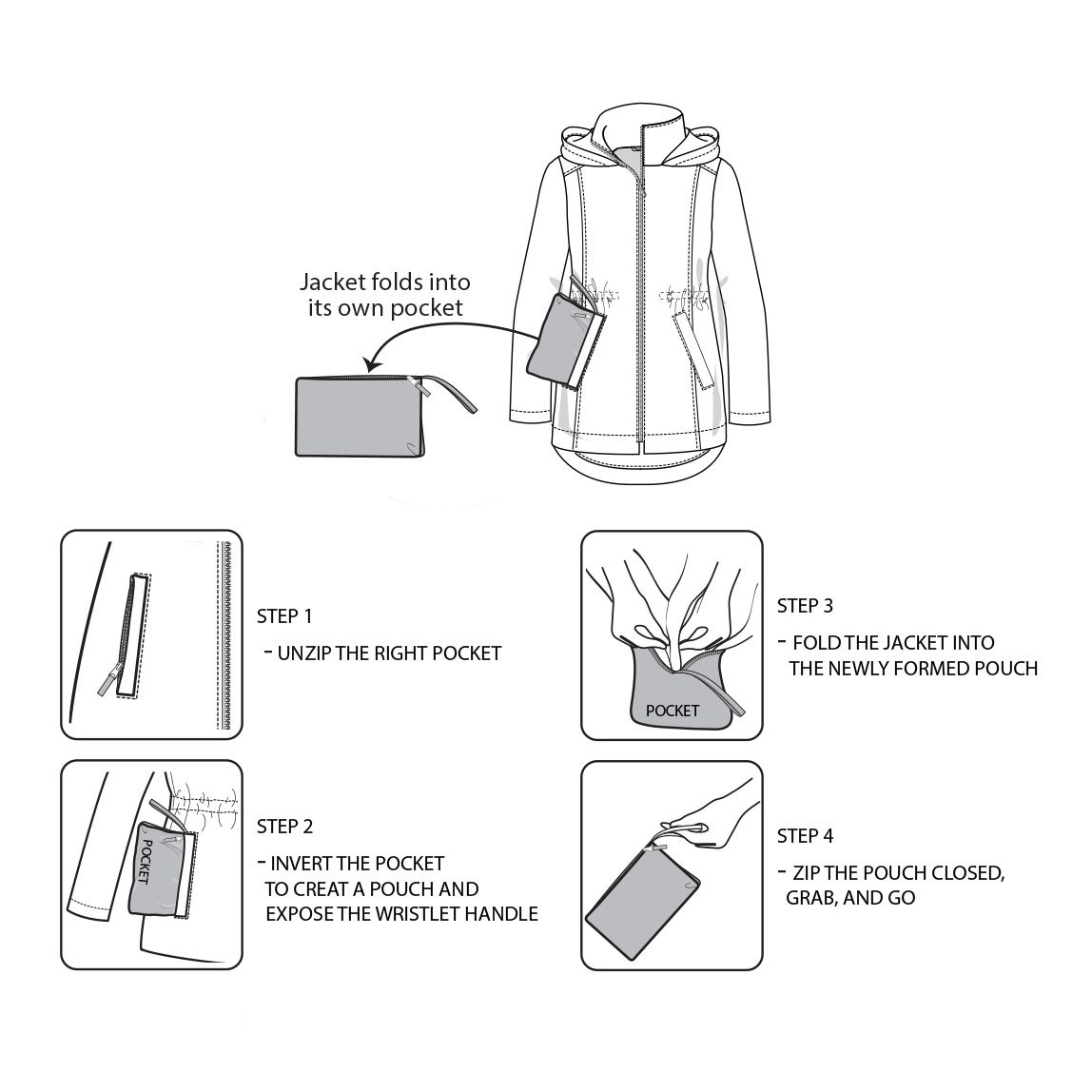 Jacket folds into its own pocket

STEP 1

- UNZIP THE RIGHT POCKET

POCKET

STEP 2

- INVERT THE POCKET TO CREAT A POUCH AND EXPOSE THE WRISTLET HANDLE

POCKET

STEP 3

- FOLD THE JACKET INTO THE NEWLY FORMED POUCH

STEP 4

- ZIP THE POUCH CLOSED, GRAB, AND GO